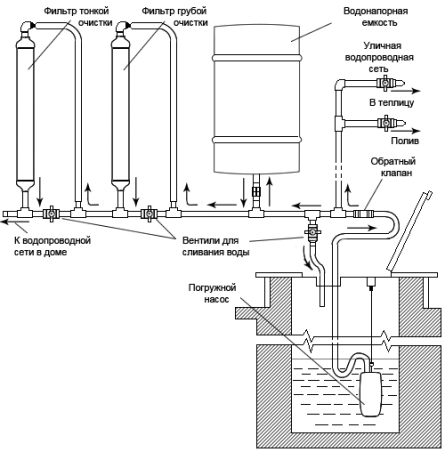 Фильтр тонкой очистки

Фильтр грубой очистки

Водонапорная емкость

Уличная водопроводная сеть

В теплицу

Полив

Обратный клапан

К водопроводной сети в доме

Вентили для сливания воды

Погружной насос