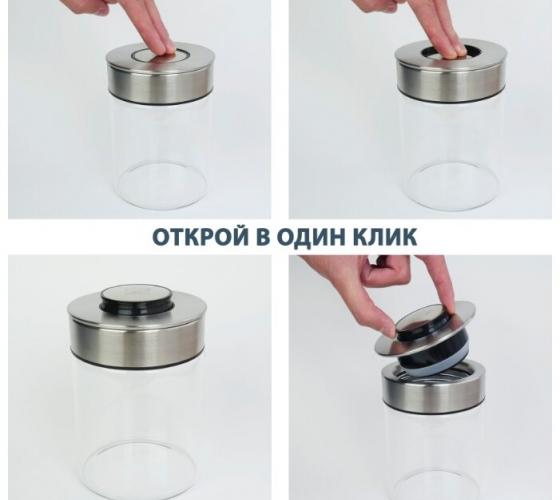 ОТКРОЙ В ОДИН КЛИК