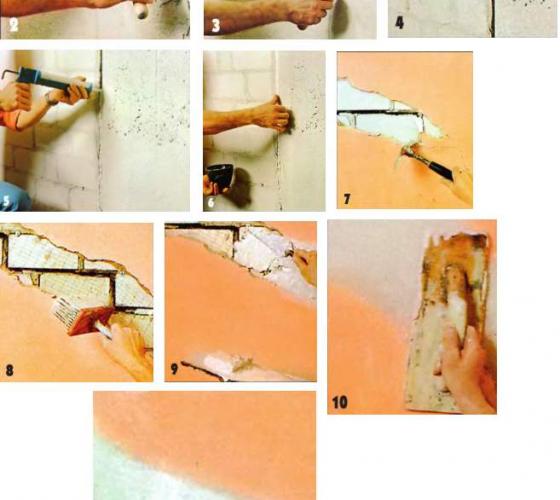 2
3
4
5
6
7
8
9
10