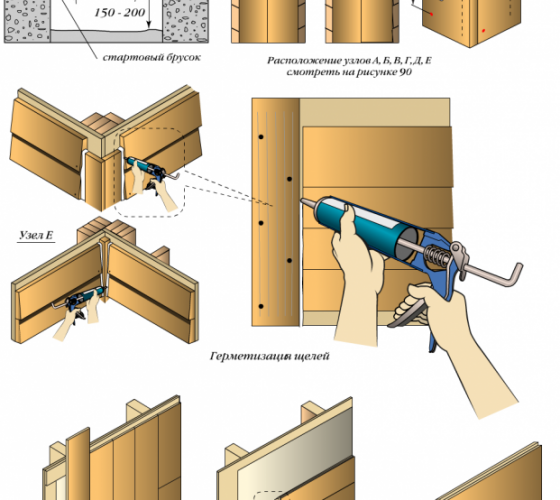 150 - 200

стартовый брусок

Расположение узлов А, Б, В, Г, Д, Е смотреть на рисунке 90

Узел Е

Герметизация щелей