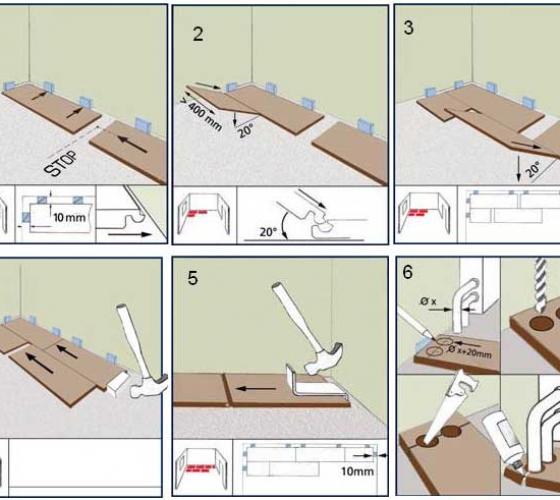 STOP

10 mm

2

> 400 mm

20°

20°

3

20°

5

10mm

6

Ø x

Ø x+20mm